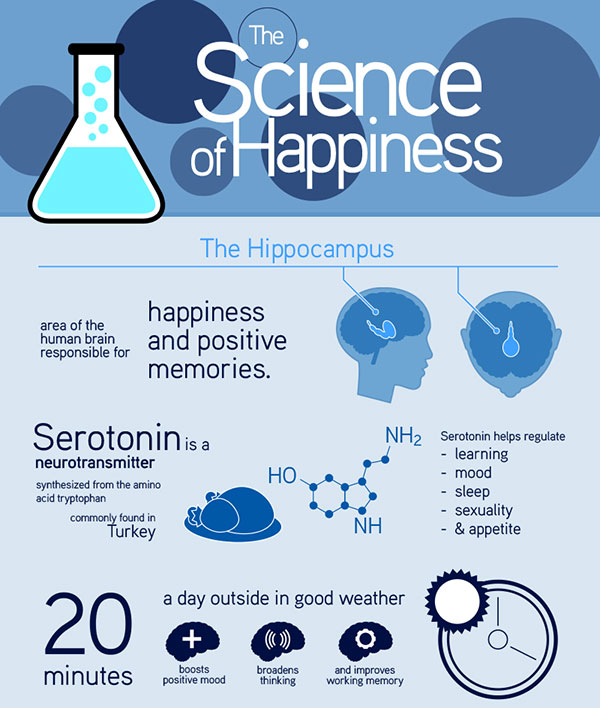 The Science of Happiness

The Hippocampus

area of the human brain responsible for

happiness and positive memories.

Serotonin is a neurotransmitter

synthesized from the amino acid tryptophan

commonly found in Turkey

$NH_2$

HO

NH

Serotonin helps regulate
- learning
- mood
- sleep
- sexuality
- & appetite

20 minutes

a day outside in good weather

boosts positive mood

broadens thinking

and improves working memory